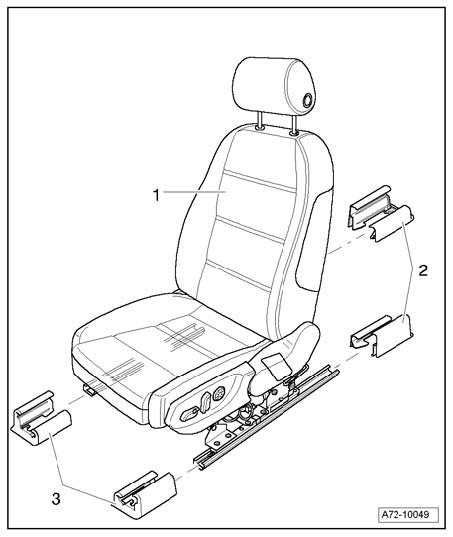 1

2

3

A72-10049