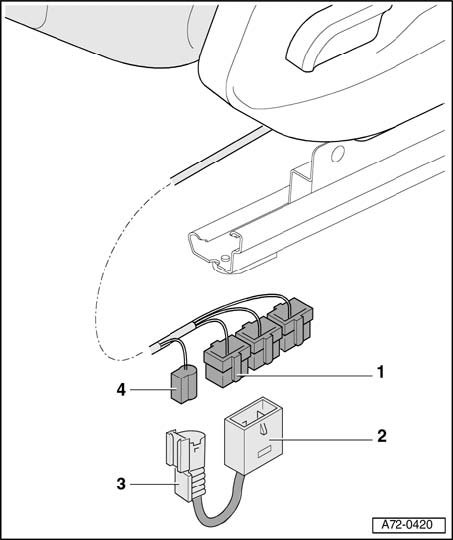 1
4
2
3
A72-0420