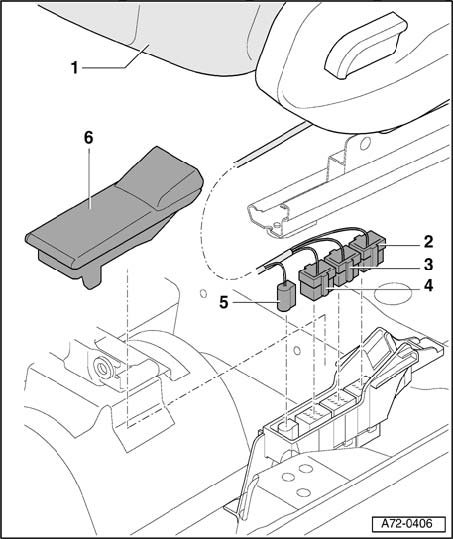 1
6
2
3
4
5
A72-0406