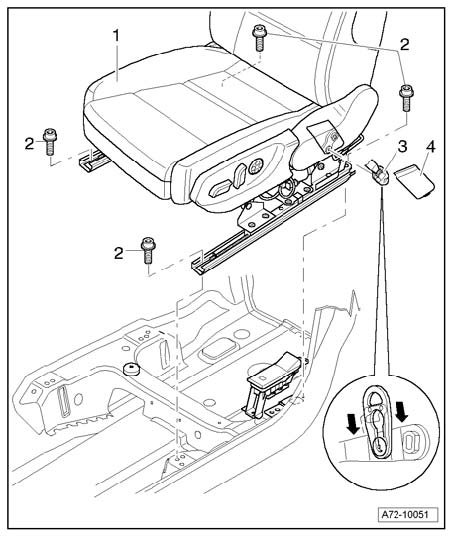 1
2
2
3
4
2
A72-10051