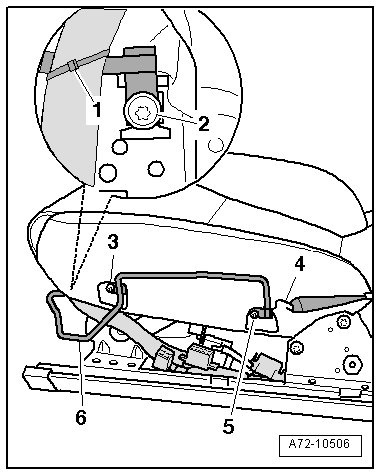 1
2
3
4
6
5
A72-10506