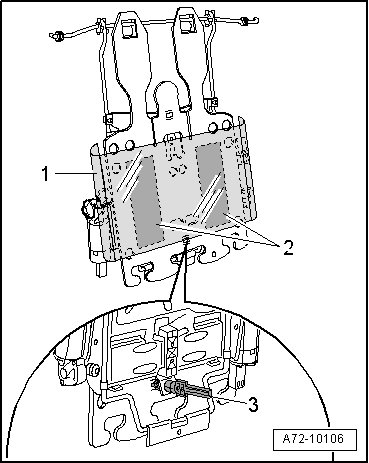 1
2
3
A72-10106