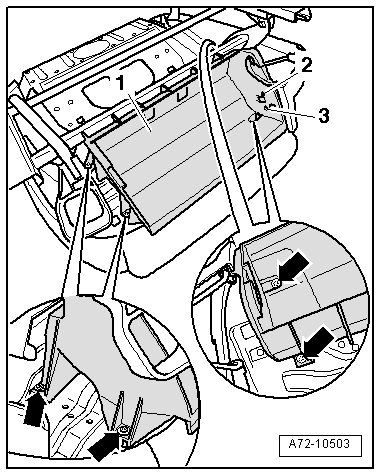 1
2
3
A72-10503