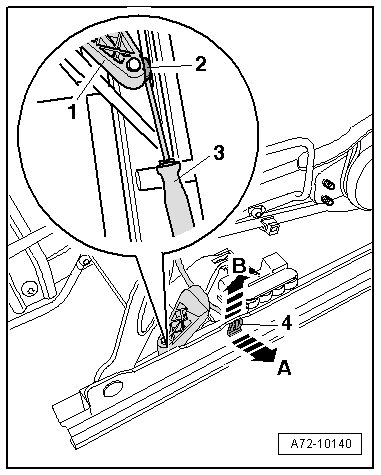 2
1
3
B
4
A
A72-10140