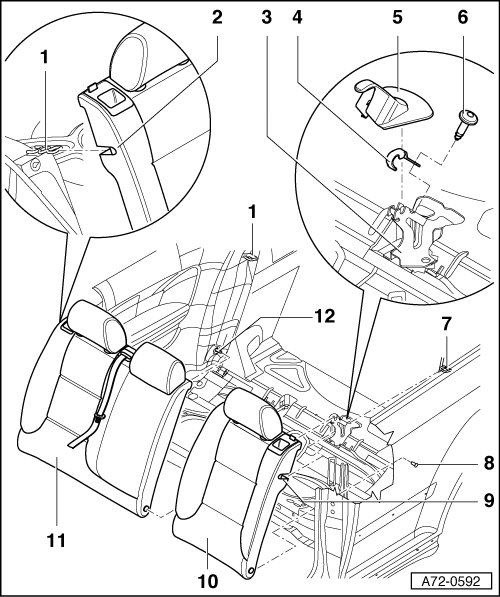 1
2
3
4
5
6
1
12
7
8
9
11
10
A72-0592