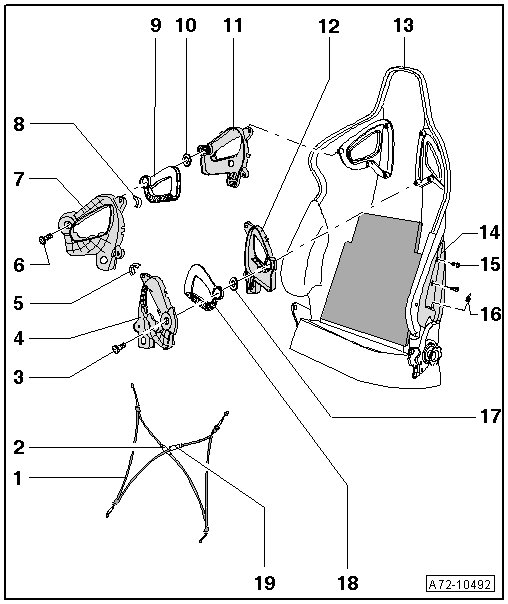 9
10
11
12
13
8
7
6
5
4
3
14
15
16
17
2
1
19
18
A72-10492