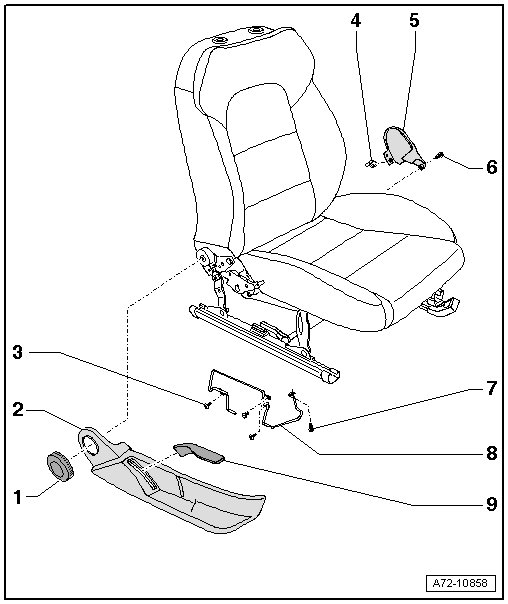 4
5
6
3
7
2
8
1
9
A72-10858