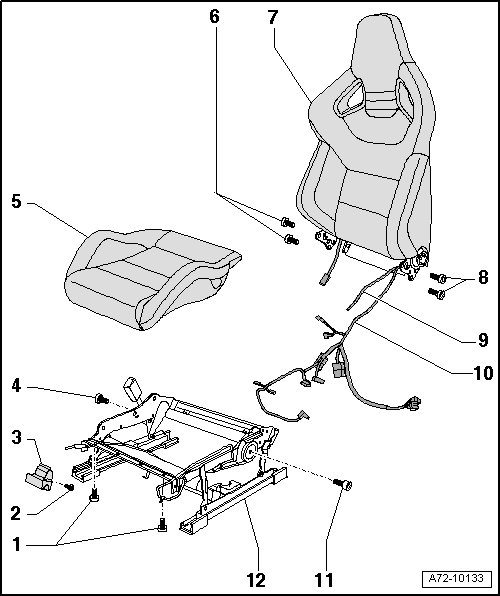 6
7
5
8
9
10
4
3
2
1
12
11
A72-10133