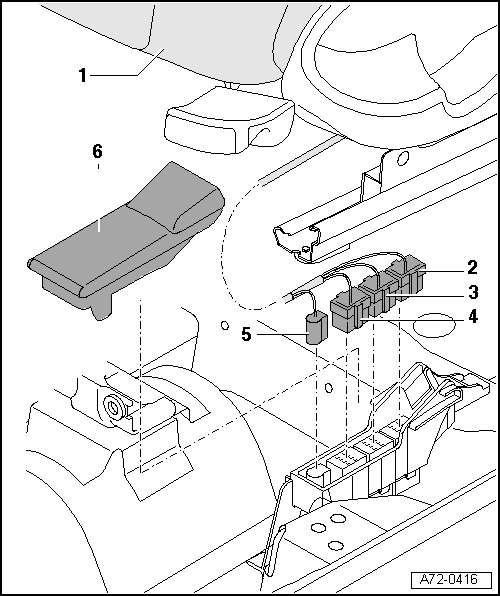 1
6
2
3
4
5
A72-0416