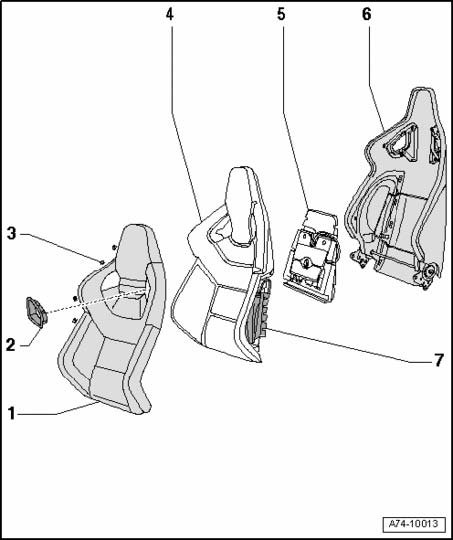 4
5
6
3
2
7
1
A74-10013