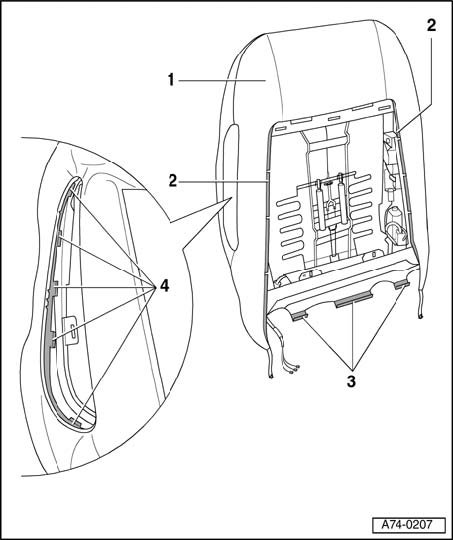 2
1
2
4
3
A74-0207