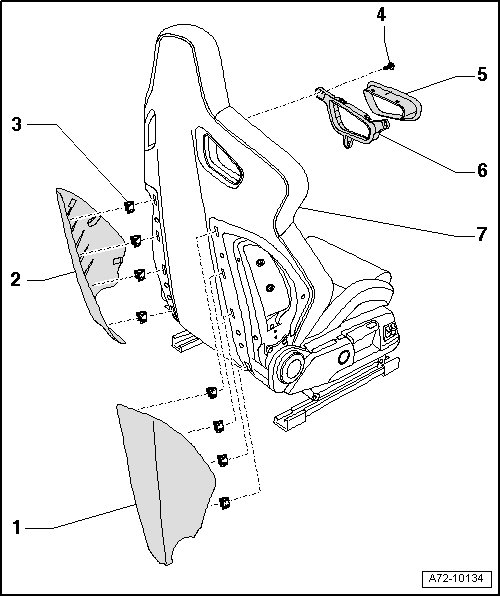 4
5
3
6
7
2
1
A72-10134