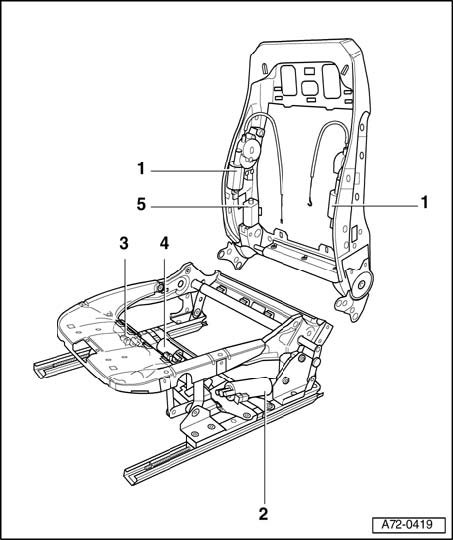 1
5
1
3
4
2
A72-0419