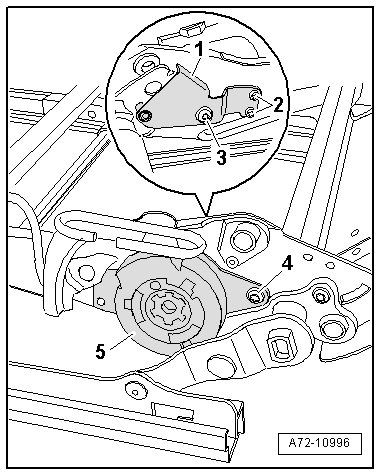 1
2
3
4
5
A72-10996