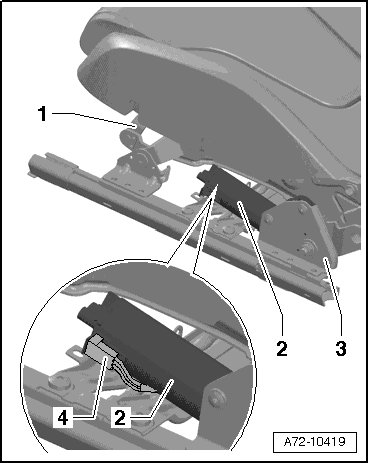 1

2

3

4

2

A72-10419