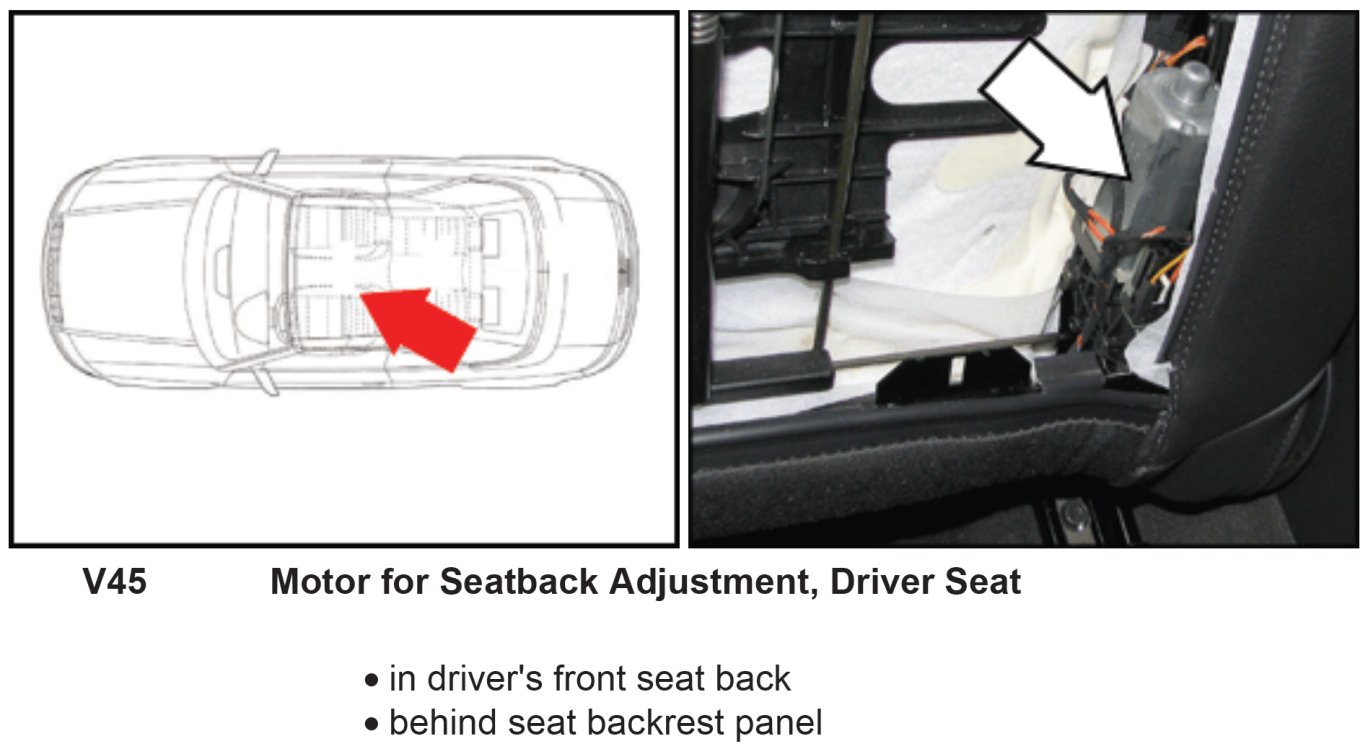 V45 Motor for Seatback Adjustment, Driver Seat

• in driver's front seat back
• behind seat backrest panel