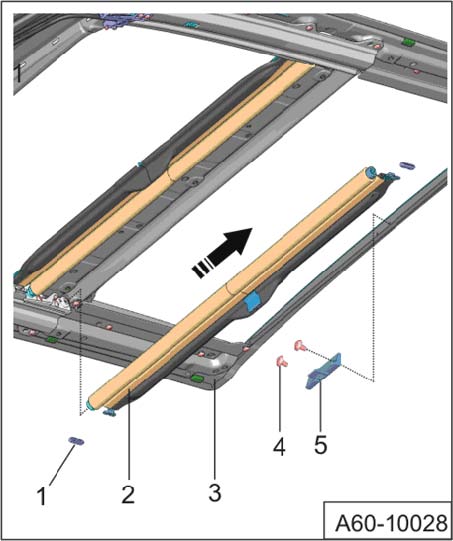 1
2
3
4
5
A60-10028