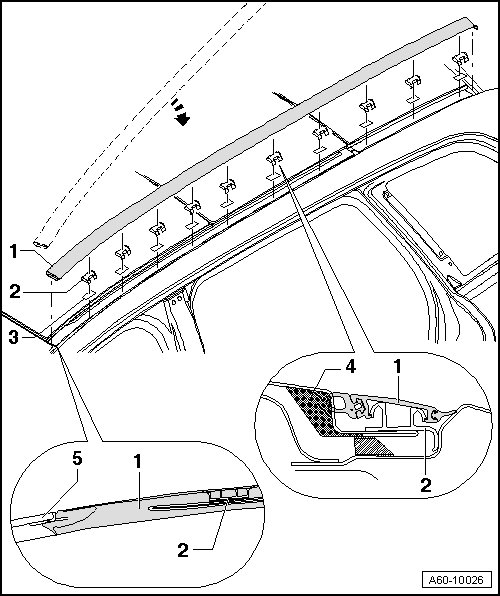 1
2
3
4
1
2
5
1
2
A60-10026