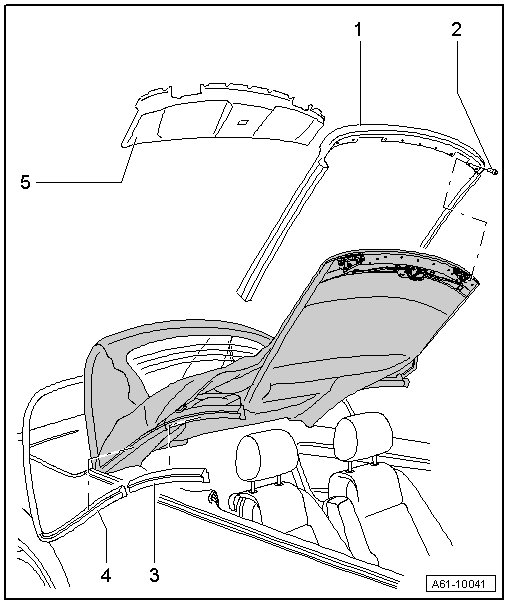 1
2
5
4
3
A61-10041