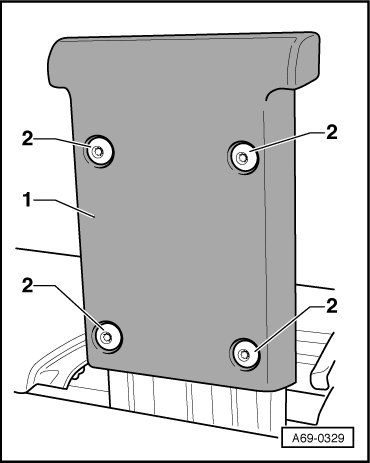 2
2
1
2
2
A69-0329