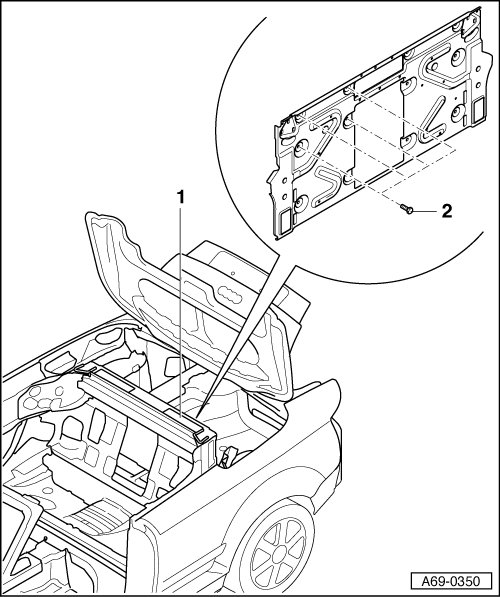 1

2

A69-0350