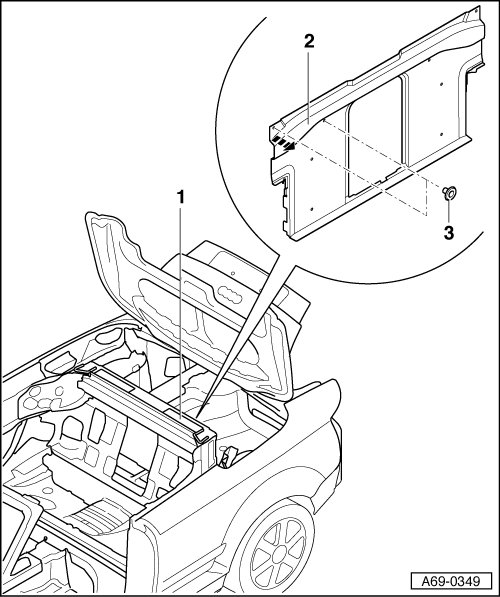 2

1

3

A69-0349