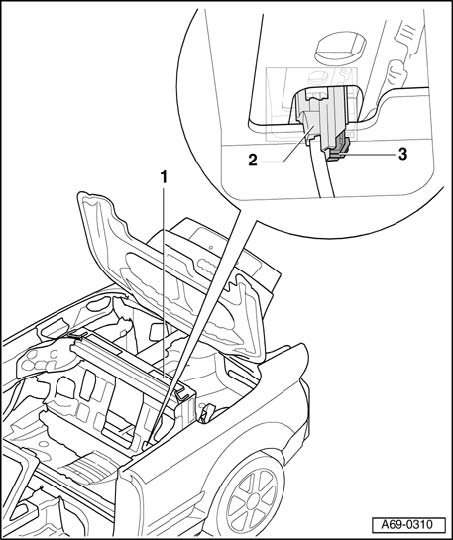 2
3
1
A69-0310