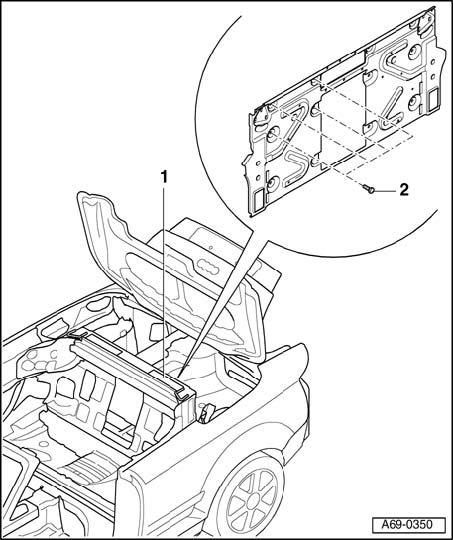 1

2

A69-0350