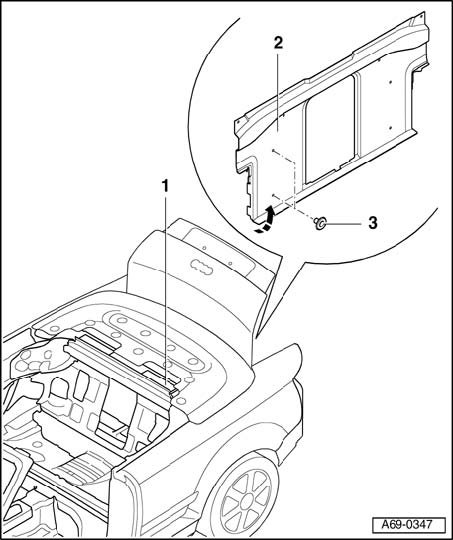 2
1
3
A69-0347