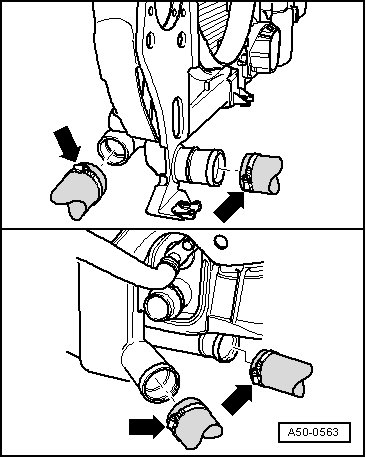 A50-0563