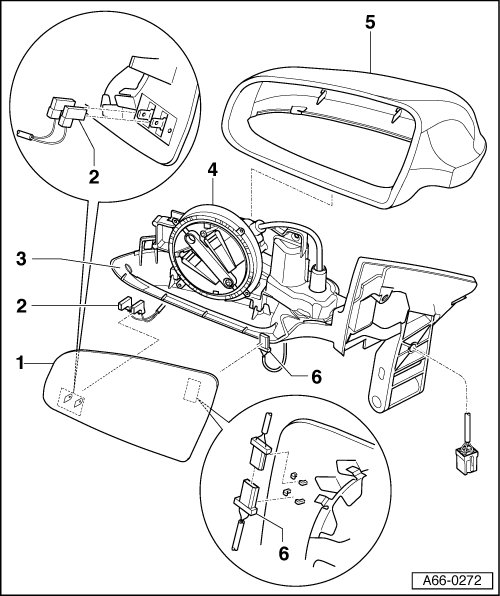 5
2
4
3
2
1
6
6
A66-0272