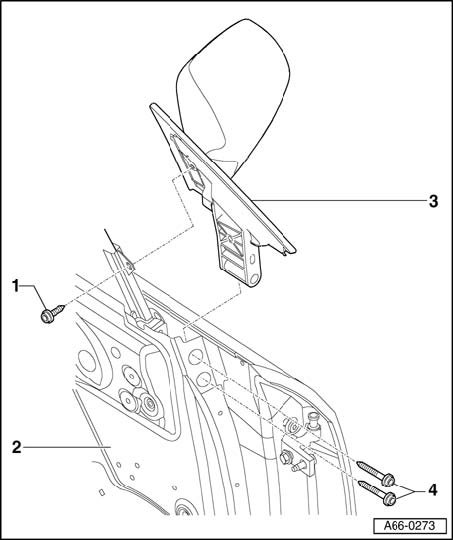 3

1

2

4

A66-0273