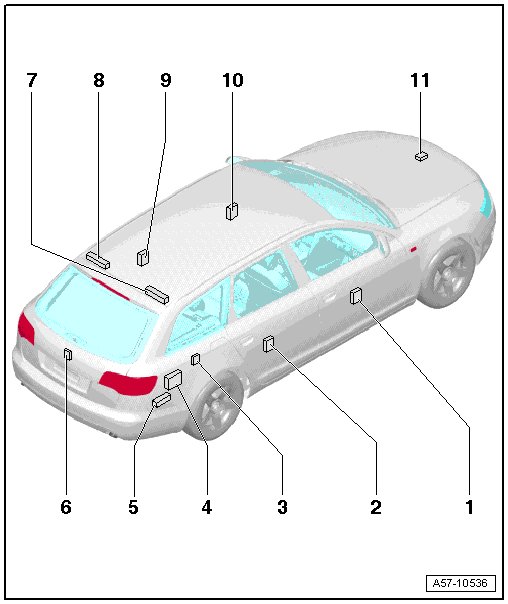 7 8 9 10 11

6 5 4 3 2 1

A57-10536