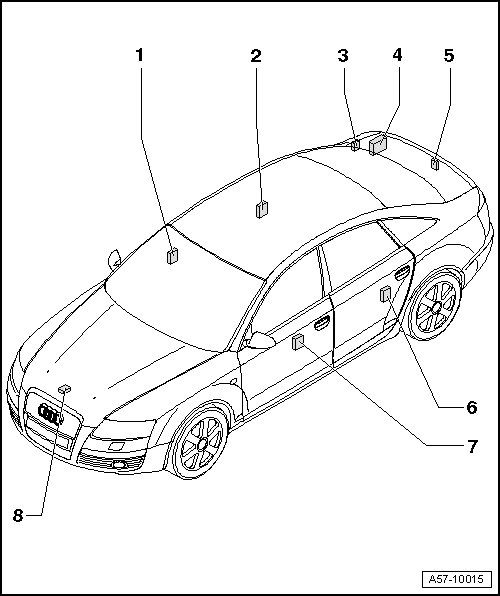 1
2
3
4
5
6
7
8
A57-10015