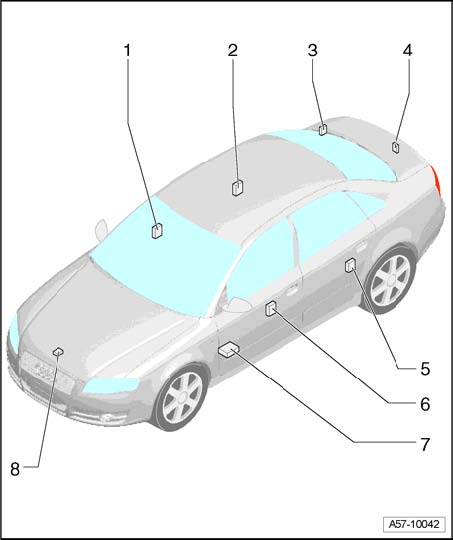 1
2
3
4
5
6
7
8
A57-10042