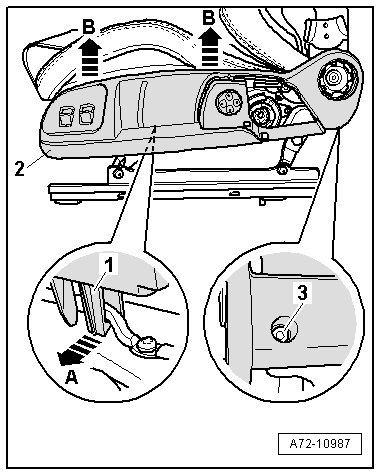 B
B
2
1
A
3
A72-10987