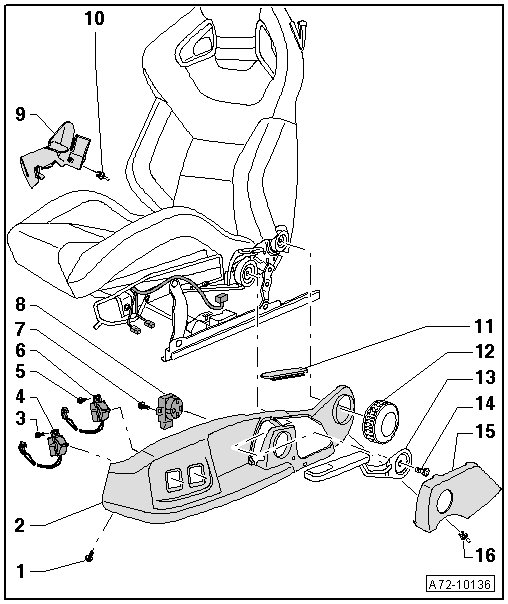 10
9
8
7
6
5
4
3
2
1
11
12
13
14
15
16
A72-10136