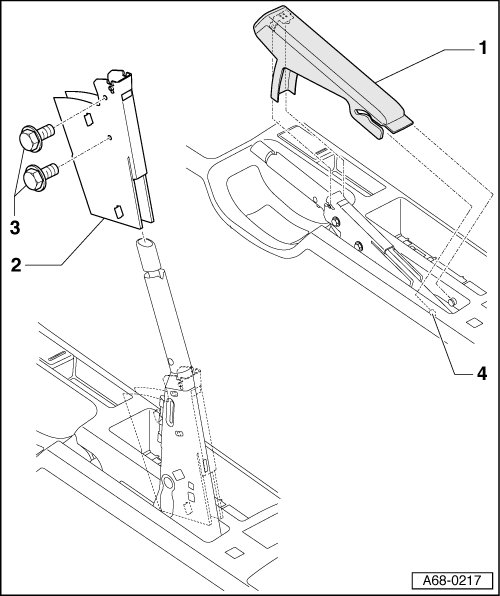 1

3

2

4

A68-0217