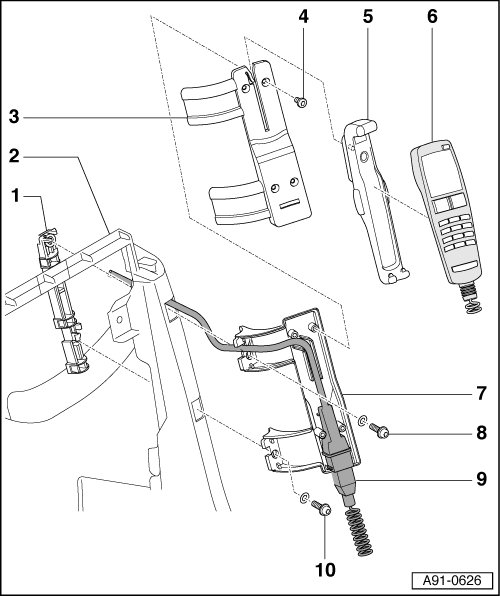 4
5
6
3
2
1
7
8
9
10
A91-0626