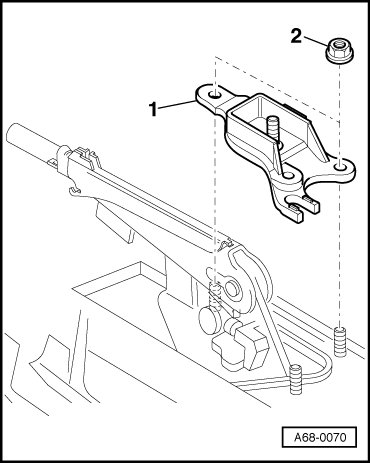 2

1

A68-0070