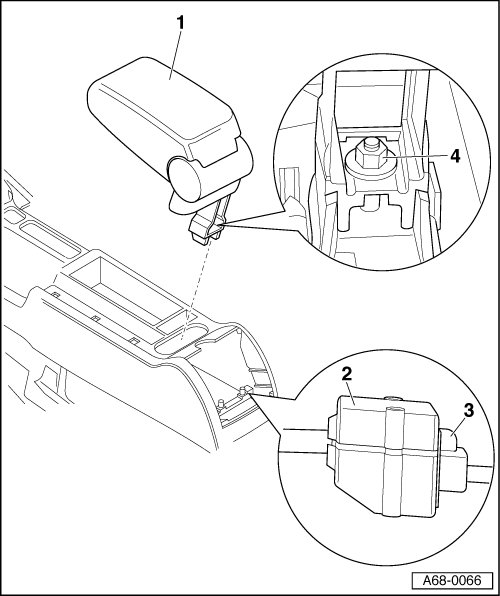 1
4
2
3
A68-0066