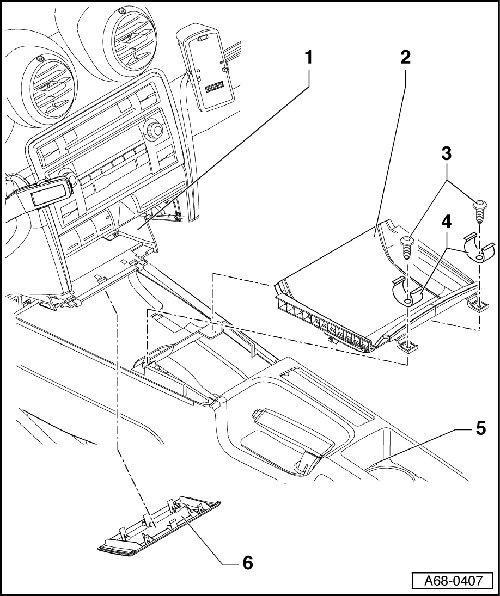 1
2
3
4
5
6
A68-0407