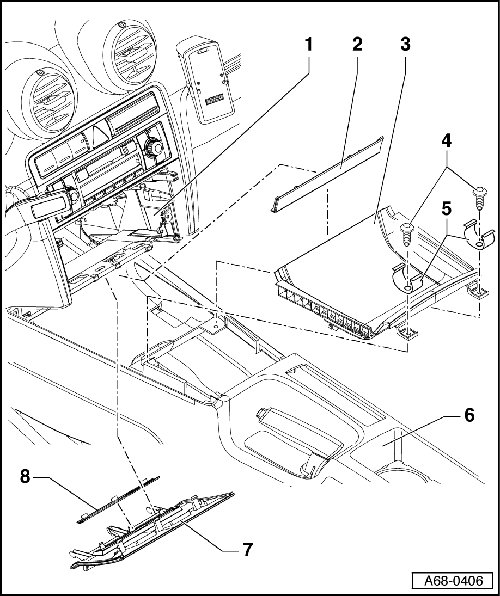 1
2
3
4
5
6
8
7
A68-0406