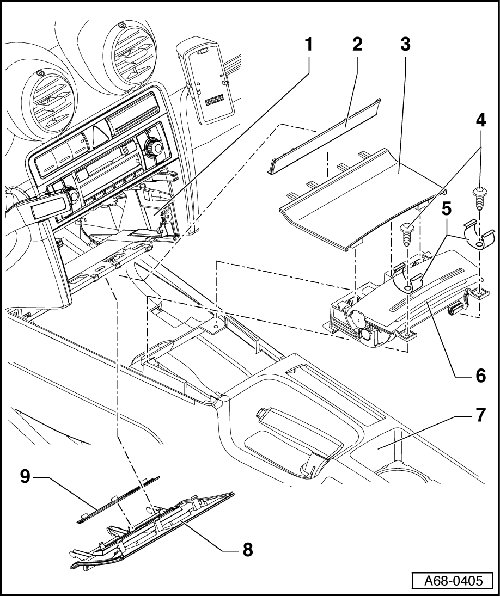 1
2
3
4
5
6
7
9
8
A68-0405