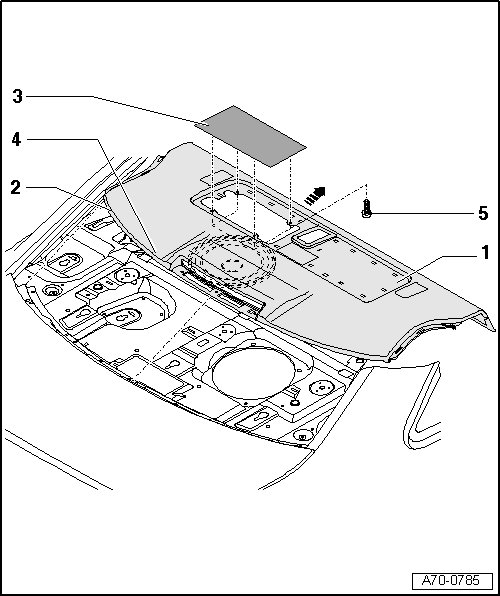 3
4
2
5
1
A70-0785