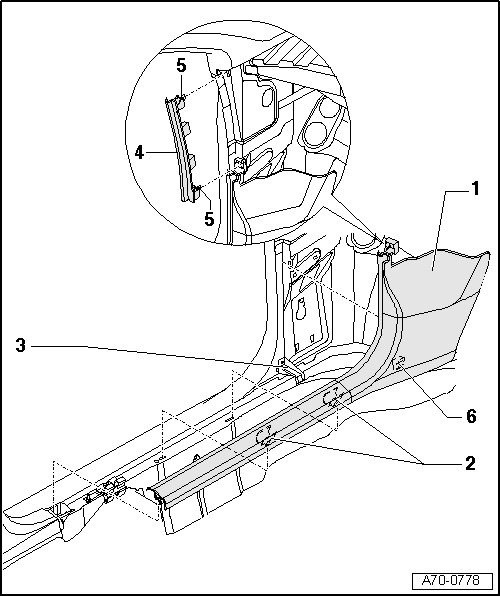 5
4
5
1
3
6
2
A70-0778