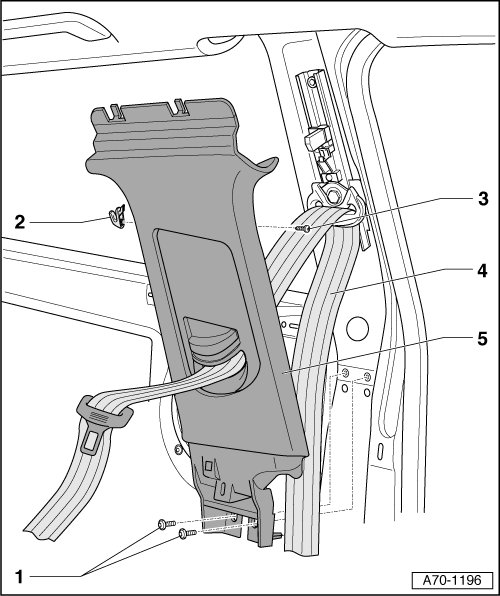 2
3
4
5
1
A70-1196