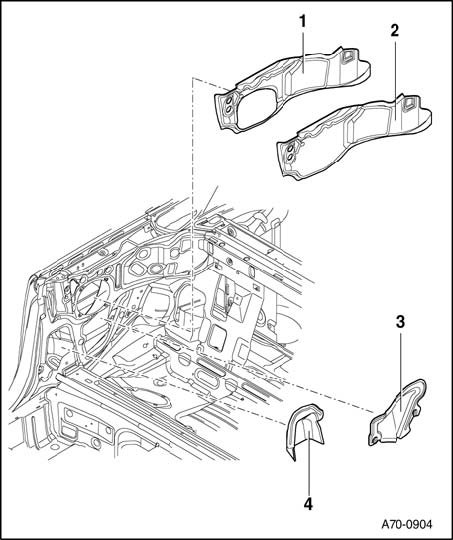 1
2
3
4
A70-0904