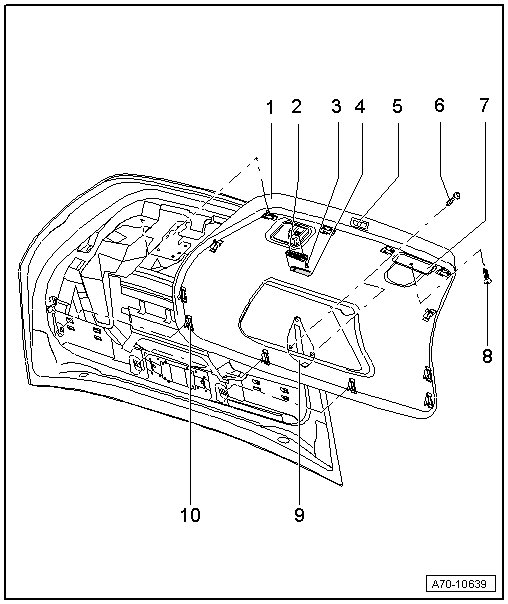 1 2 3 4 5 6 7

8

10 9

A70-10639