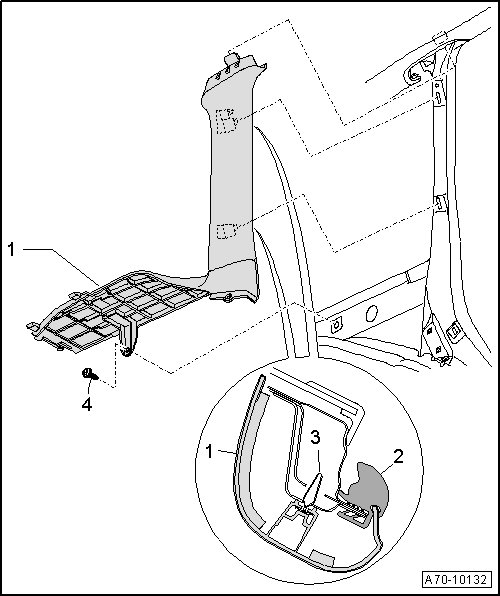 1
4
1
3
2
A70-10132